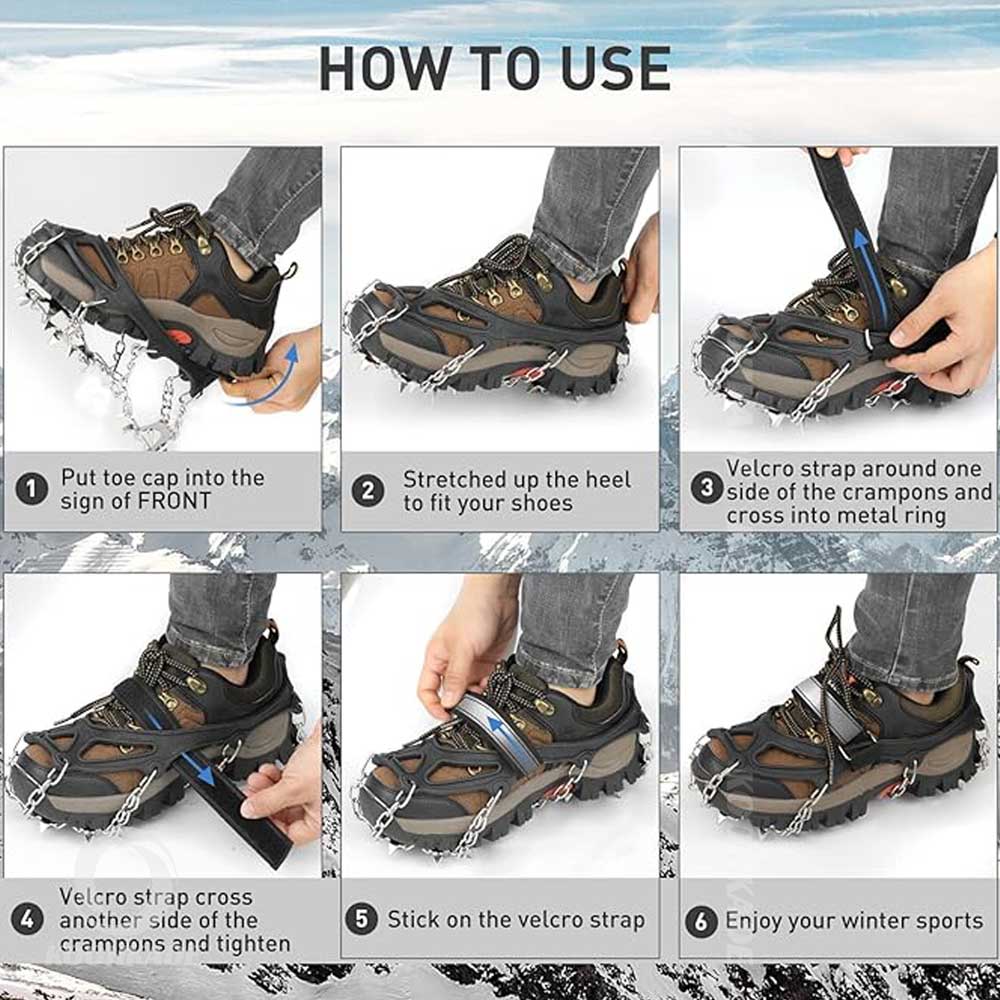 HOW TO USE

1 Put toe cap into the sign of FRONT

2 Stretched up the heel to fit your shoes

3 Velcro strap around one side of the crampons and cross into metal ring

4 Velcro strap cross another side of the crampons and tighten

5 Stick on the velcro strap

6 Enjoy your winter sports